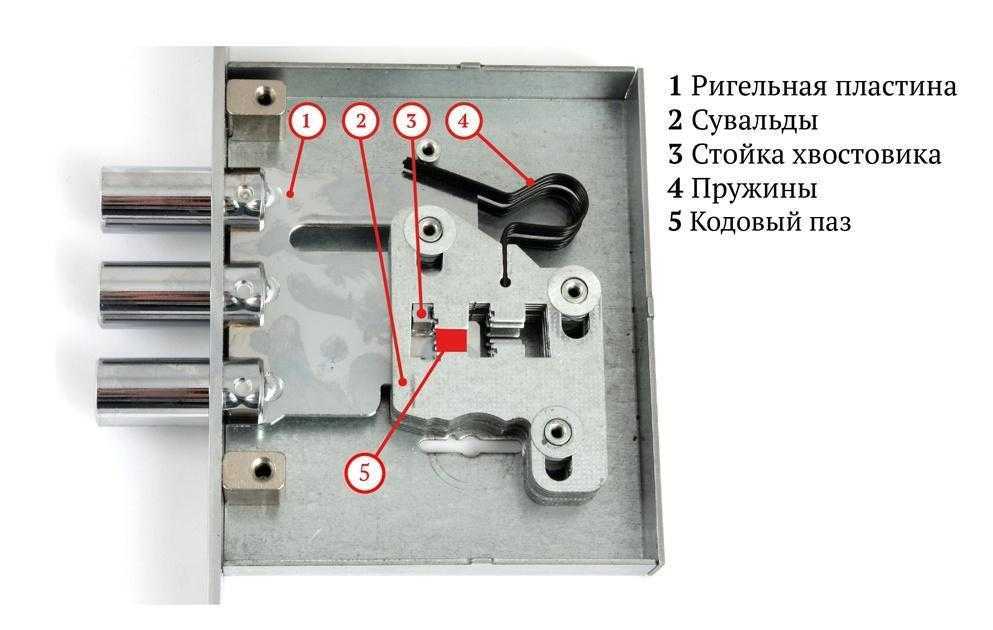 1
2
3
4
5

1 Ригельная пластина
2 Сувальды
3 Стойка хвостовика
4 Пружины
5 Кодовый паз