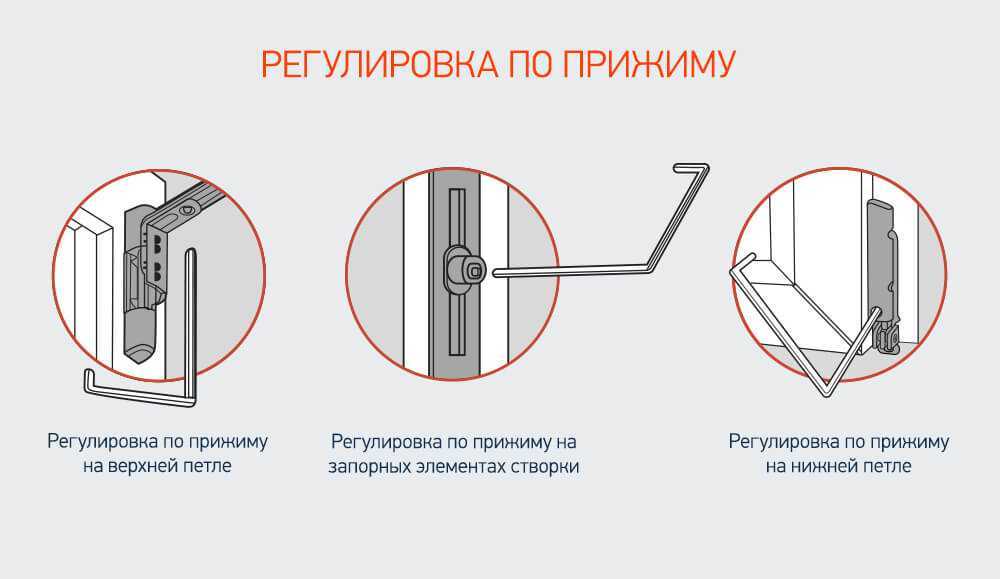 РЕГУЛИРОВКА ПО ПРИЖИМУ

Регулировка по прижиму на верхней петле

Регулировка по прижиму на запорных элементах створки

Регулировка по прижиму на нижней петле