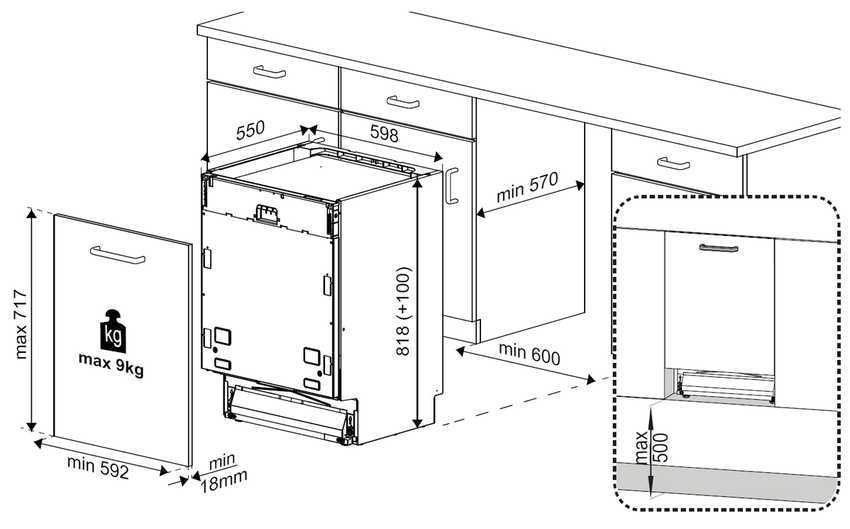 550
598
min 570
max 717
kg
max 9kg
818 (+100)
min 600
min 592
min
18mm
max
500