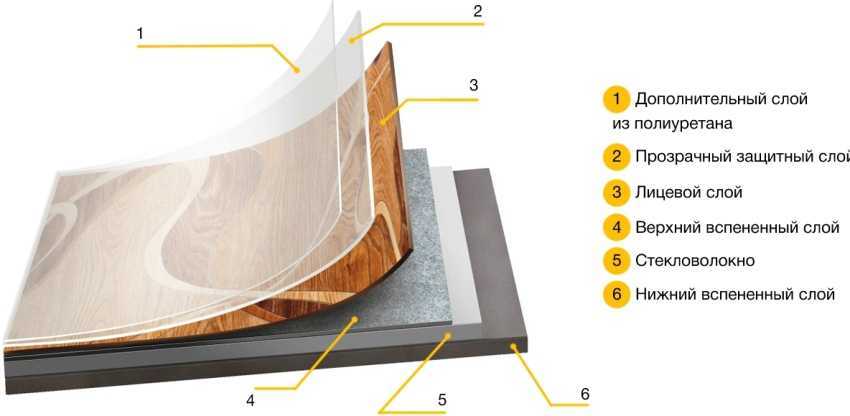 1

2

3

4

5

6

1 Дополнительный слой из полиуретана

2 Прозрачный защитный слой

3 Лицевой слой

4 Верхний вспененный слой

5 Стекловолокно

6 Нижний вспененный слой